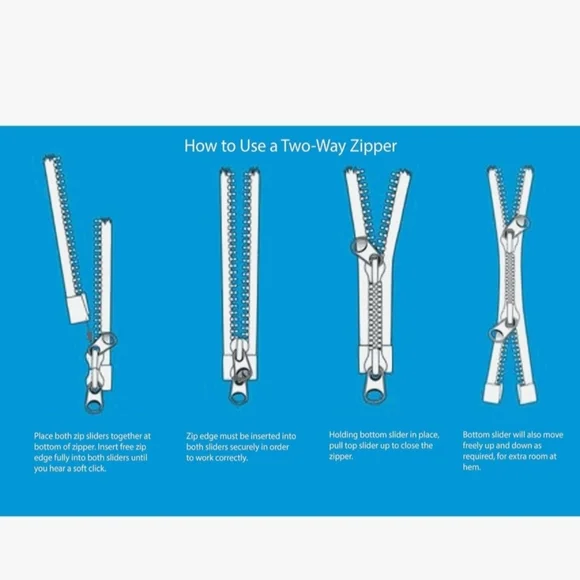 How to Use a Two-Way Zipper

Place both zip sliders together at bottom of zipper. Insert free zip edge fully into both sliders until you hear a soft click.

Zip edge must be inserted into both sliders securely in order to work correctly.

Holding bottom slider in place, pull top slider up to close the zipper.

Bottom slider will also move freely up and down as required, for extra room at hem.